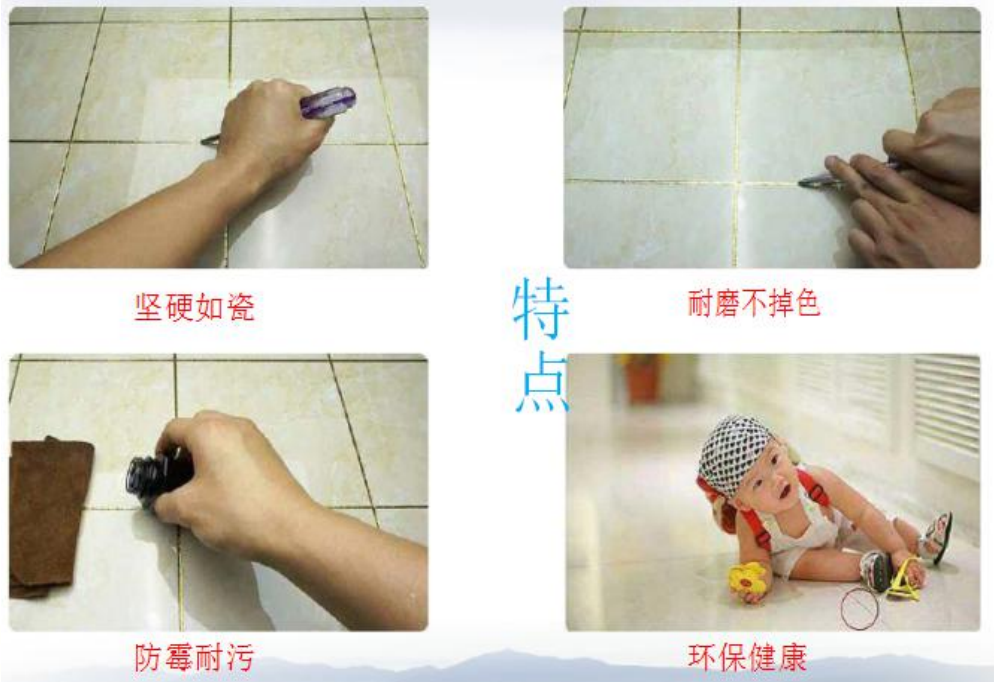 坚硬如瓷

特点

耐磨不掉色

防霉耐污

环保健康